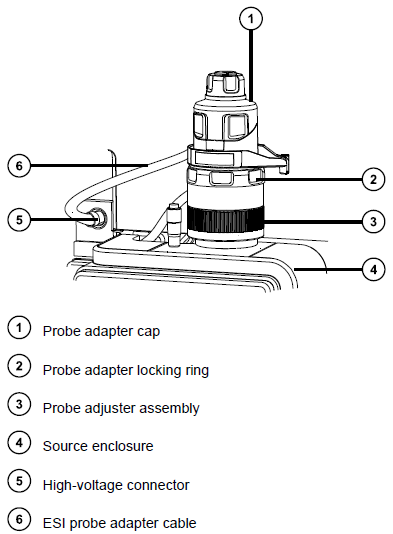 1
6
2
5
3
4

1 Probe adapter cap

2 Probe adapter locking ring

3 Probe adjuster assembly

4 Source enclosure

5 High-voltage connector

6 ESI probe adapter cable