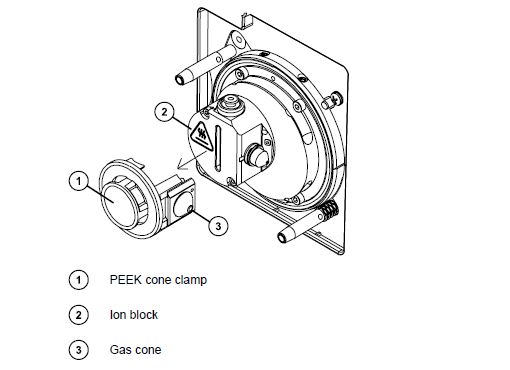 2

1

3

1 PEEK cone clamp

2 Ion block

3 Gas cone