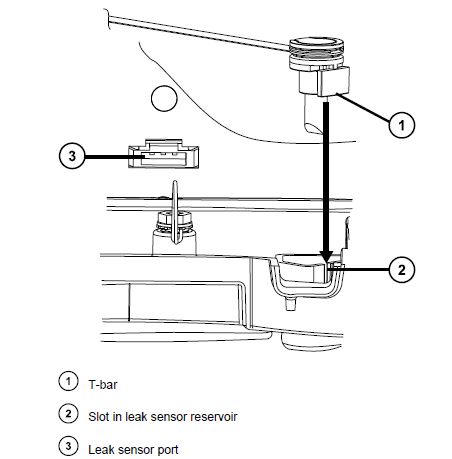 1

3

2

1 T-bar

2 Slot in leak sensor reservoir

3 Leak sensor port