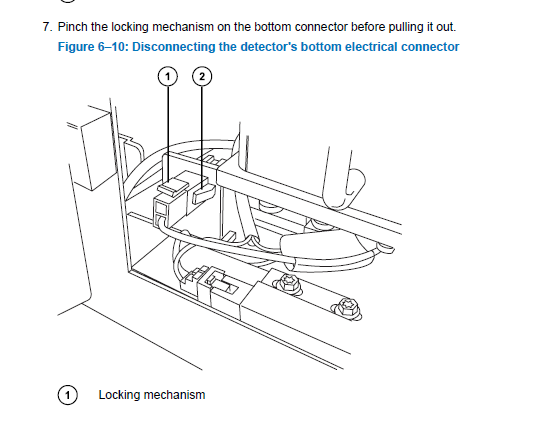 7. Pinch the locking mechanism on the bottom connector before pulling it out.

Figure 6–10: Disconnecting the detector's bottom electrical connector

1

2

1 Locking mechanism